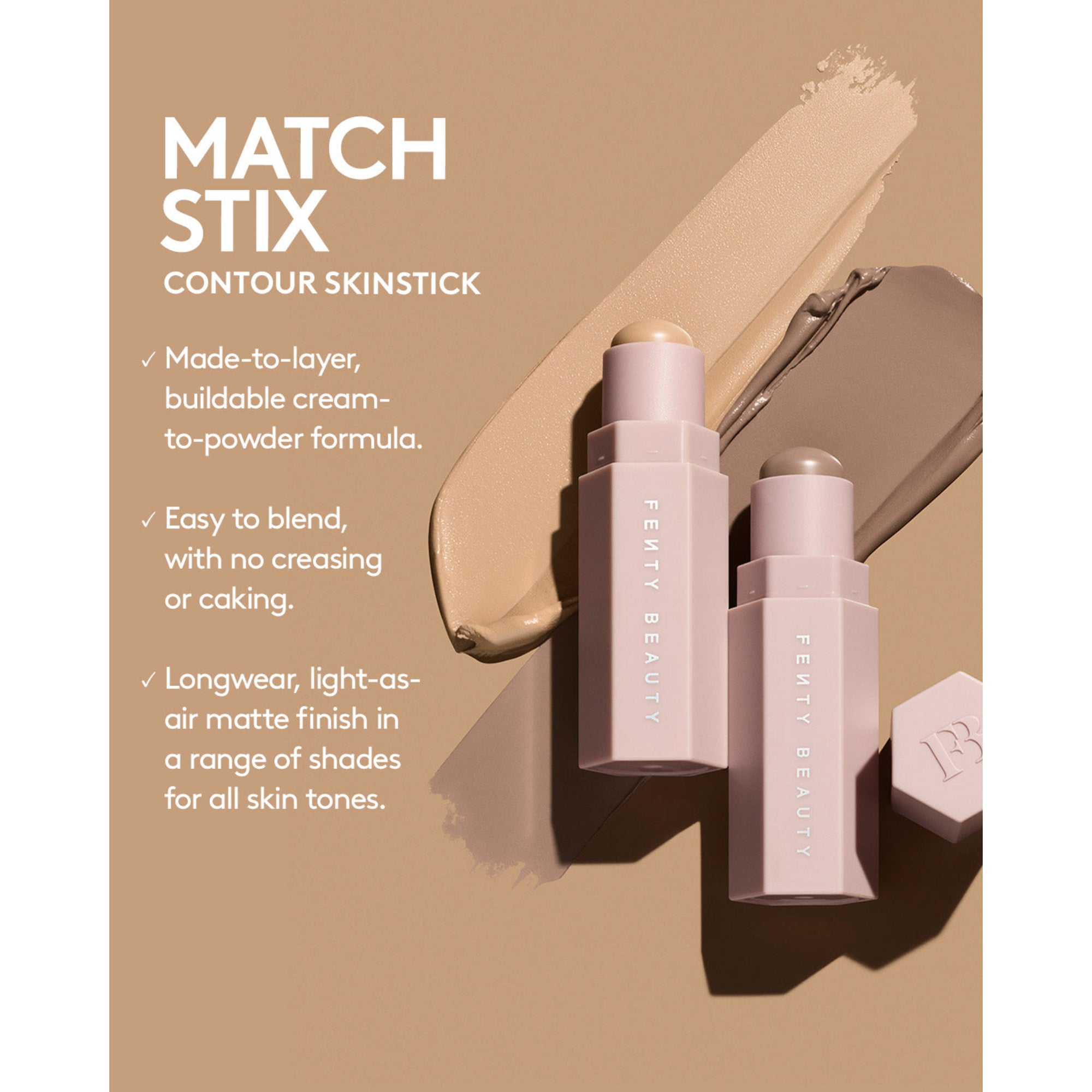 MATCH STIX
CONTOUR SKINSTICK

✓ Made-to-layer, buildable cream-to-powder formula.

✓ Easy to blend, with no creasing or caking.

✓ Longwear, light-as-air matte finish in a range of shades for all skin tones.

FENTY BEAUTY

FENTY BEAUTY

FB